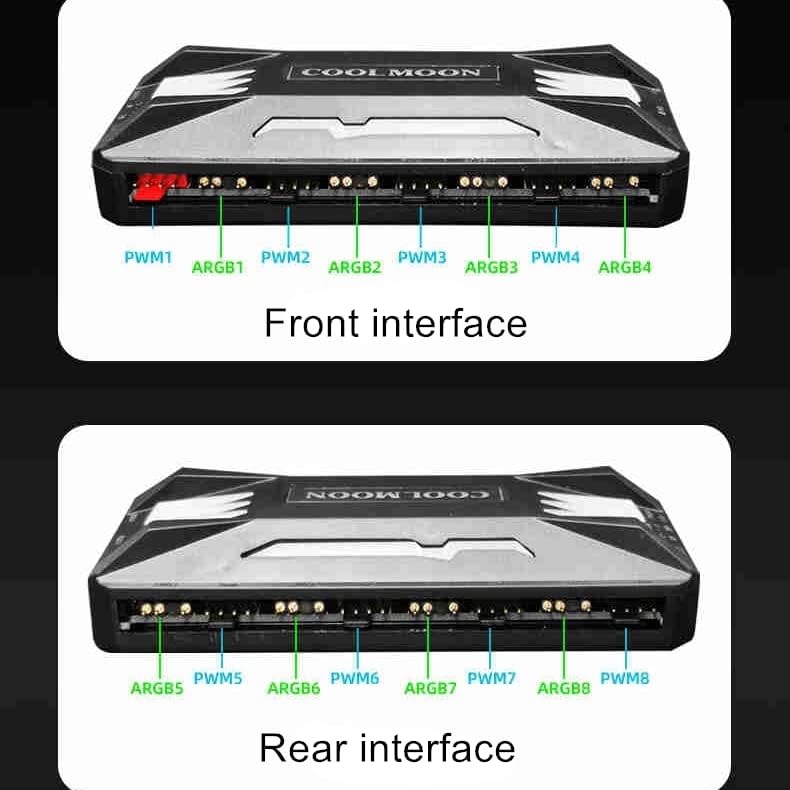 COOLMOON

PWM1 ARGB1 PWM2 ARGB2 PWM3 ARGB3 PWM4 ARGB4

Front interface

COOLMOON

ARGB5 PWM5 ARGB6 PWM6 ARGB7 PWM7 ARGB8 PWM8

Rear interface