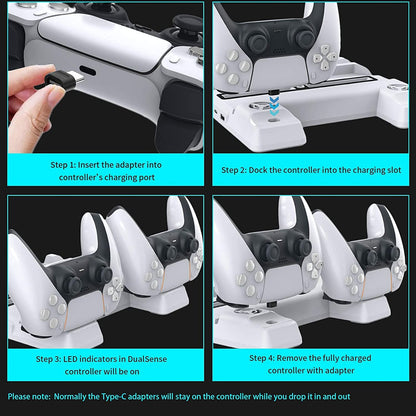 Step 1: Insert the adapter into controller's charging port

Step 2: Dock the controller into the charging slot

Step 3: LED indicators in DualSense controller will be on

Step 4: Remove the fully charged controller with adapter

Please note: Normally the Type-C adapters will stay on the controller while you drop it in and out