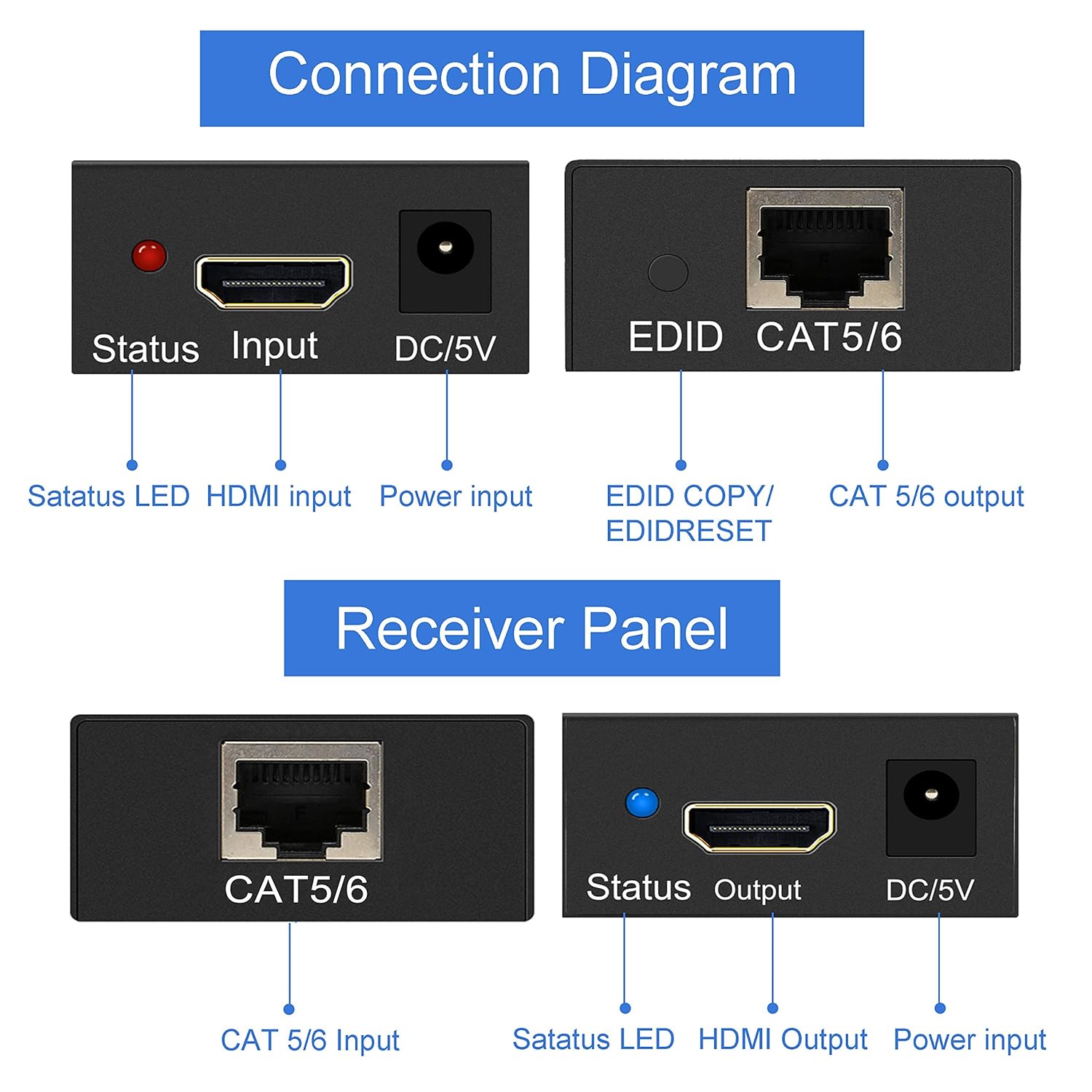 Connection Diagram

Status Input DC/5V

EDID CAT5/6

Satatus LED HDMI input Power input

EDID COPY/ EDIDRESET

CAT 5/6 output

Receiver Panel

CAT5/6

Status Output DC/5V

CAT 5/6 Input

Satatus LED HDMI Output Power input